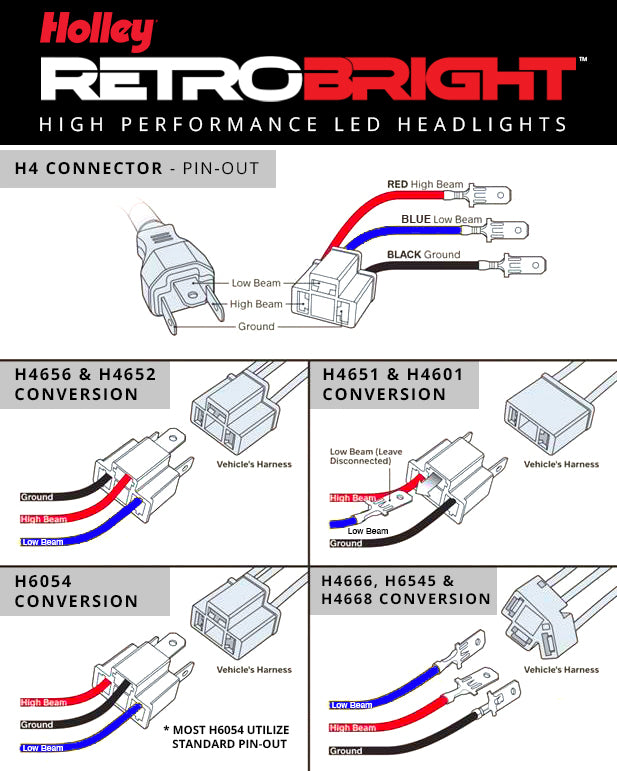 Holley
RETROBRIGHT™
HIGH PERFORMANCE LED HEADLIGHTS

H4 CONNECTOR - PIN-OUT

RED High Beam
BLUE Low Beam
BLACK Ground
Low Beam
High Beam
Ground

H4656 & H4652 CONVERSION

Vehicle's Harness
Ground
High Beam
Low Beam

H4651 & H4601 CONVERSION

Vehicle's Harness
Low Beam (Leave Disconnected)
High Beam
Low Beam
Ground

H6054 CONVERSION

Vehicle's Harness
High Beam
Ground
Low Beam
* MOST H6054 UTILIZE STANDARD PIN-OUT

H4666, H6545 & H4668 CONVERSION

Vehicle's Harness
Low Beam
High Beam
Ground